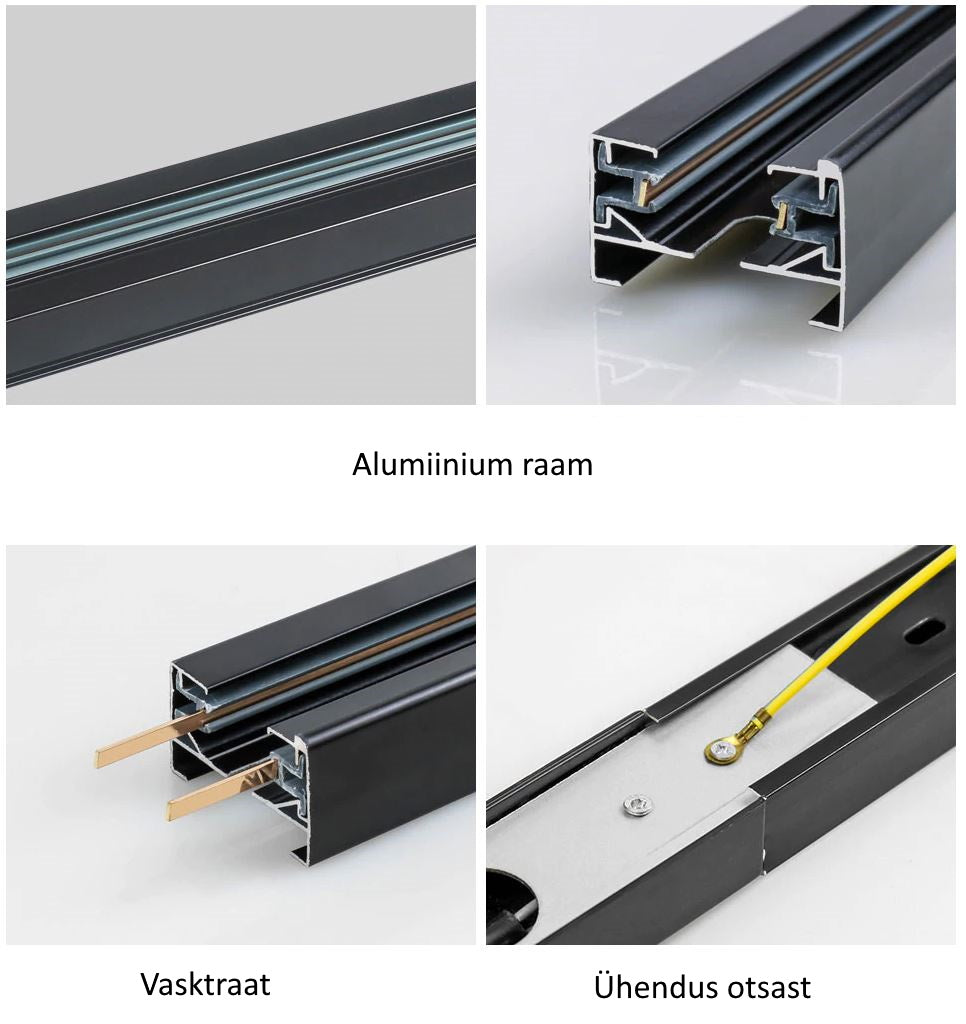 Alumiinium raam

Vasktraat

Ühendus otsast